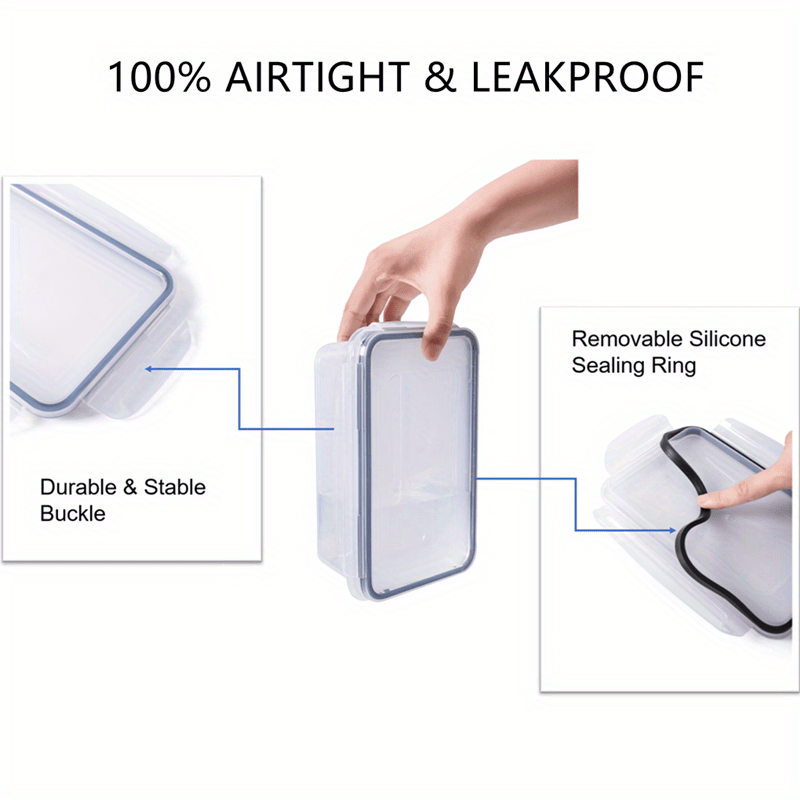 100% AIRTIGHT & LEAKPROOF

Durable & Stable Buckle

Removable Silicone Sealing Ring